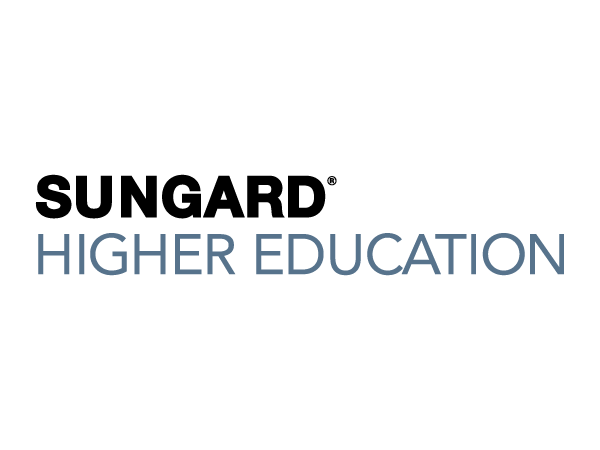 SUNGARD®
HIGHER EDUCATION