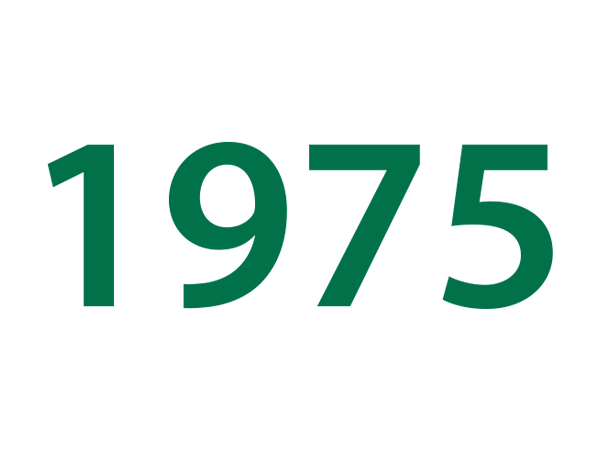 1975